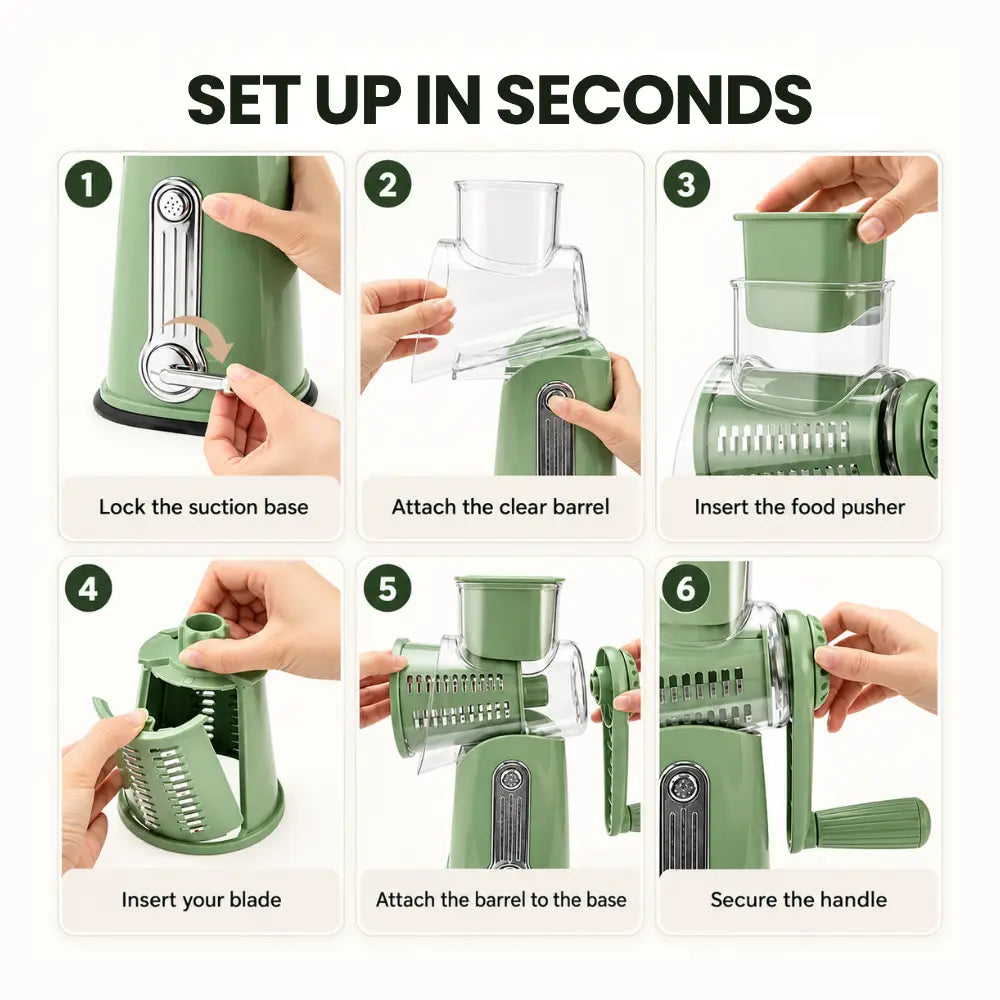 SET UP IN SECONDS

1

Lock the suction base

2

Attach the clear barrel

3

Insert the food pusher

4

Insert your blade

5

Attach the barrel to the base

6

Secure the handle